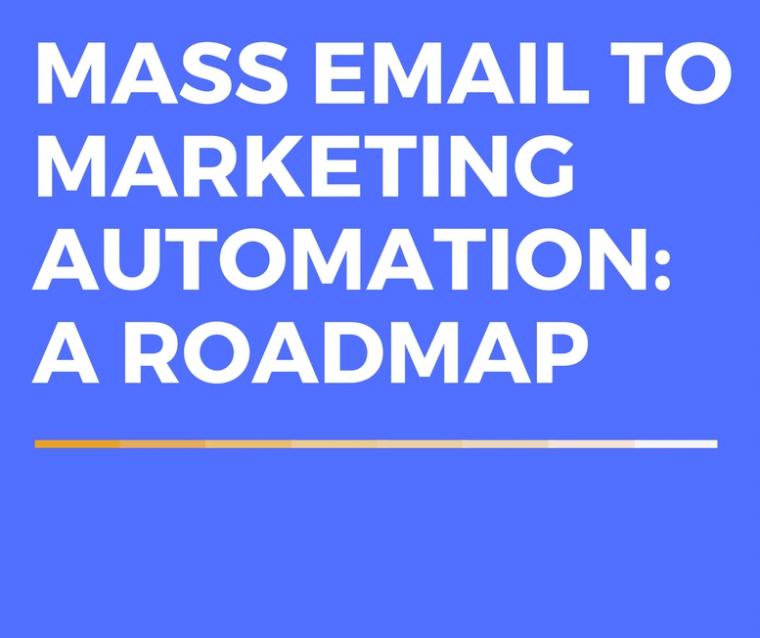 MASS EMAIL TO MARKETING AUTOMATION: A ROADMAP